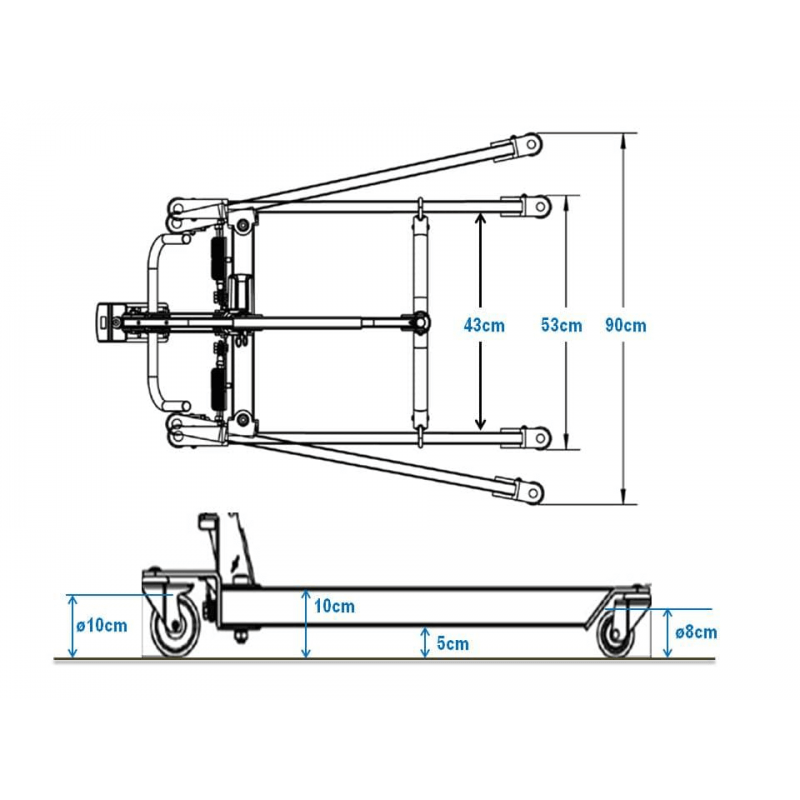 43cm
53cm
90cm
ø10cm
10cm
5cm
ø8cm